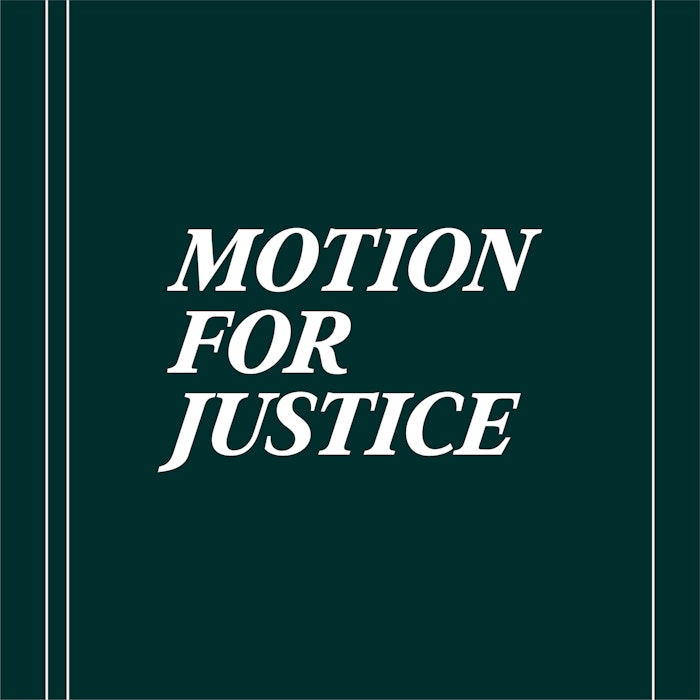 MOTION
FOR
JUSTICE